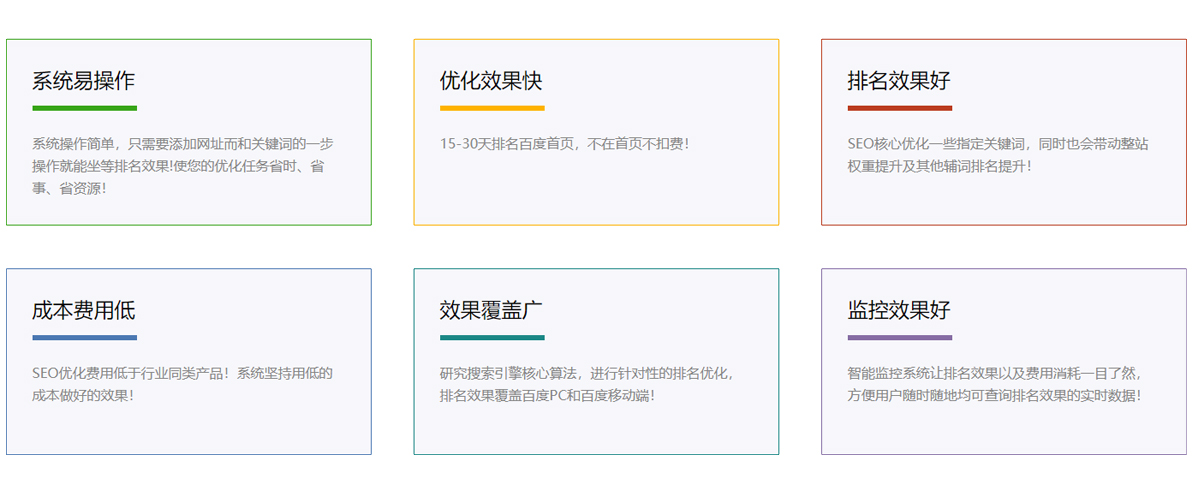 系统易操作

系统操作简单，只需要添加网址而和关键词的一步操作就能坐等排名效果!使您的优化任务省时、省事、省资源!

优化效果快

15-30天排名百度首页，不在首页不扣费!

排名效果好

SEO核心优化一些指定关键词，同时也会带动整站权重提升及其他辅词排名提升!

成本费用低

SEO优化费用低于行业同类产品！系统坚持用低的成本做好的效果!

效果覆盖广

研究搜索引擎核心算法，进行针对性的排名优化，排名效果覆盖百度PC和百度移动端!

监控效果好

智能监控系统让排名效果以及费用消耗一目了然，方便用户随时随地均可查询排名效果的实时数据!